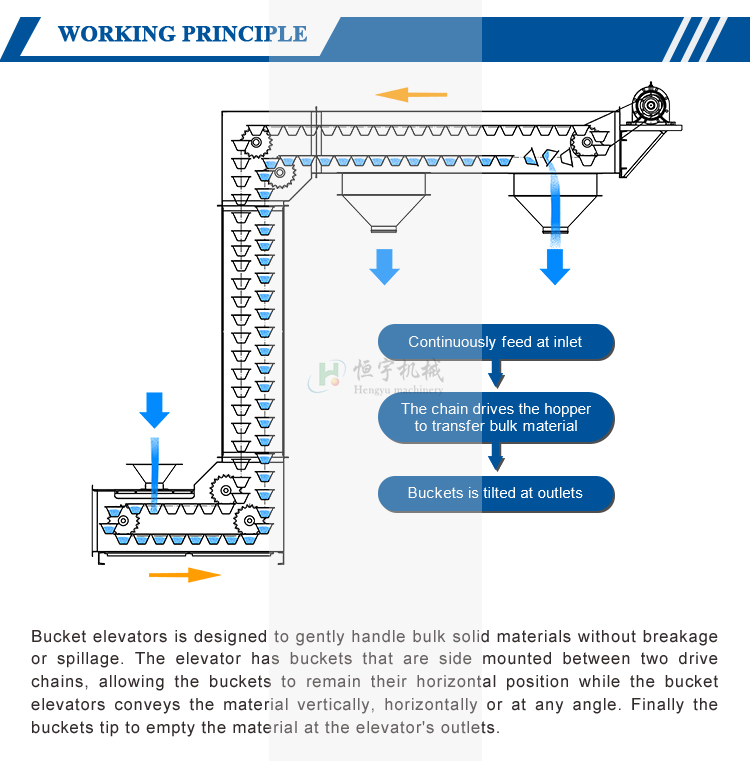 WORKING PRINCIPLE

Continuously feed at inlet

恒宇机械
Hengyu machinery

The chain drives the hopper to transfer bulk material

Buckets is tilted at outlets

Bucket elevators is designed to gently handle bulk solid materials without breakage or spillage. The elevator has buckets that are side mounted between two drive chains, allowing the buckets to remain their horizontal position while the bucket elevators conveys the material vertically, horizontally or at any angle. Finally the buckets tip to empty the material at the elevator's outlets.